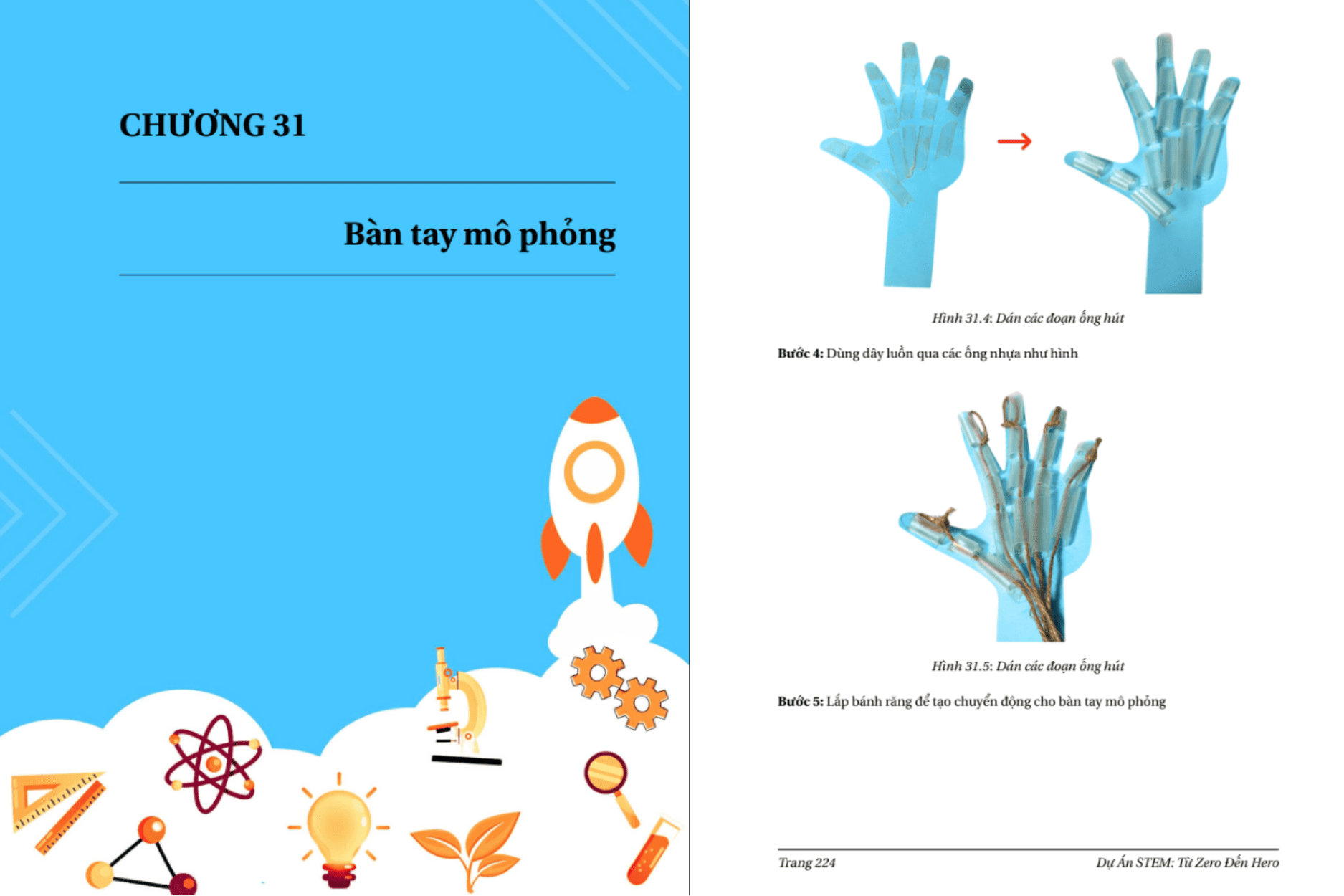 CHƯƠNG 31

Bàn tay mô phỏng

Hình 31.4: Dán các đoạn ống hút

**Bước 4:** Dùng dây luồn qua các ống nhựa như hình

Hình 31.5: Dán các đoạn ống hút

**Bước 5:** Lắp bánh răng để tạo chuyển động cho bàn tay mô phỏng

Trang 224

Dự Án STEM: Từ Zero Đến Hero