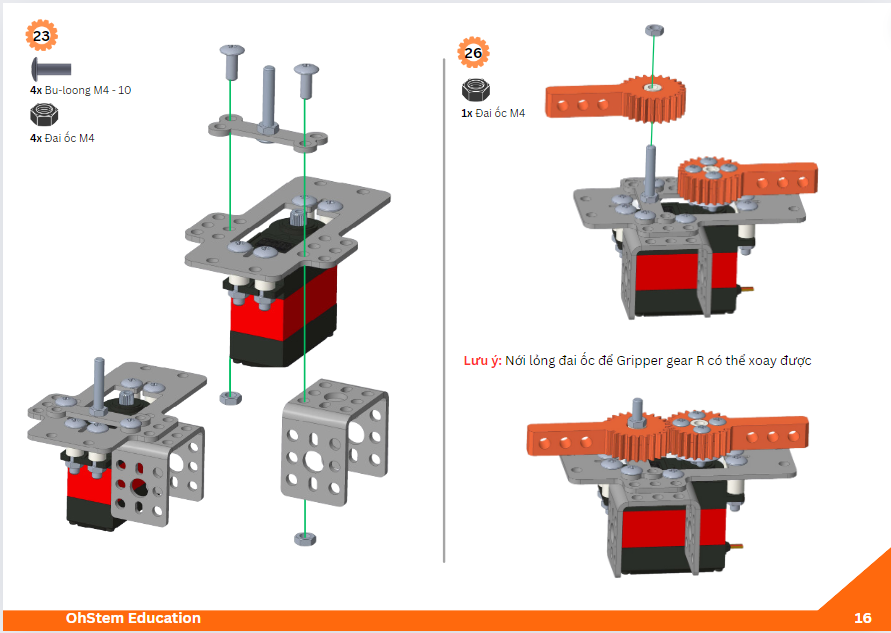 23

4x Bu-loong M4 - 10

4x Đai ốc M4

26

1x Đai ốc M4

Lưu ý: Nới lỏng đai ốc để Gripper gear R có thể xoay được

OhStem Education

16