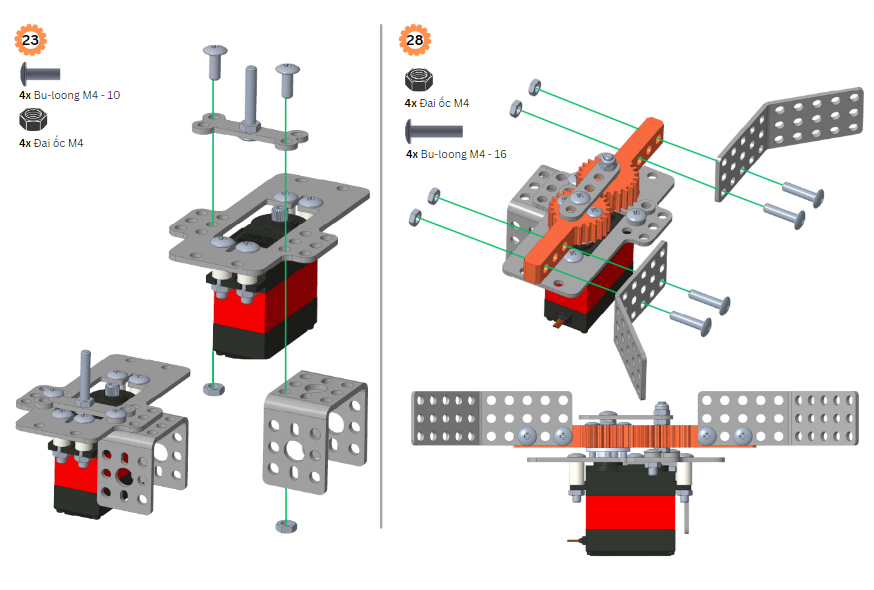 23

4x Bu-loong M4 - 10

4x Đai ốc M4

28

4x Đai ốc M4

4x Bu-loong M4 - 16